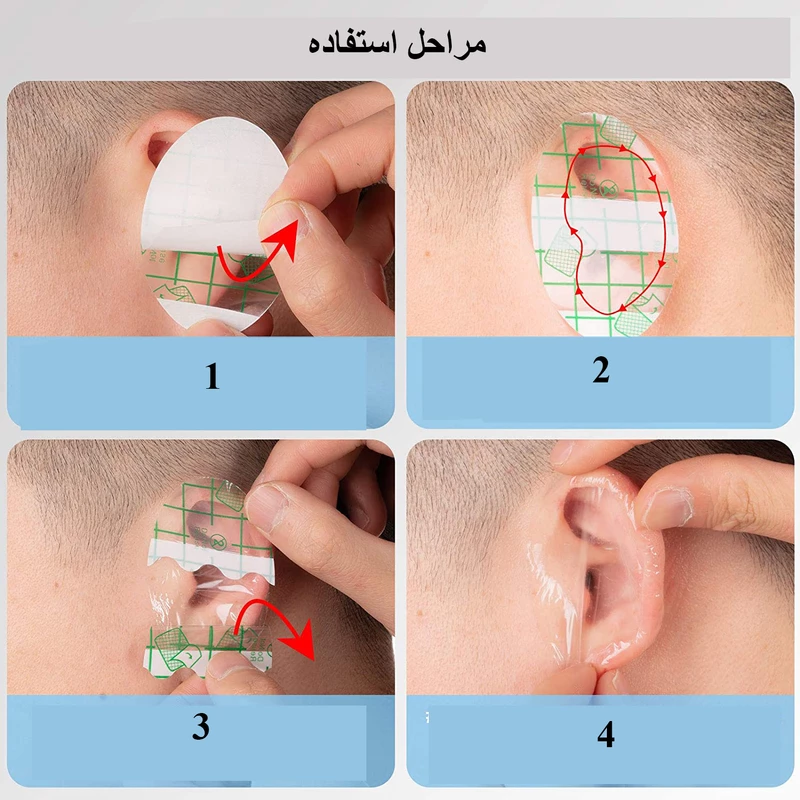 مراحل استفاده

1

2

3

4